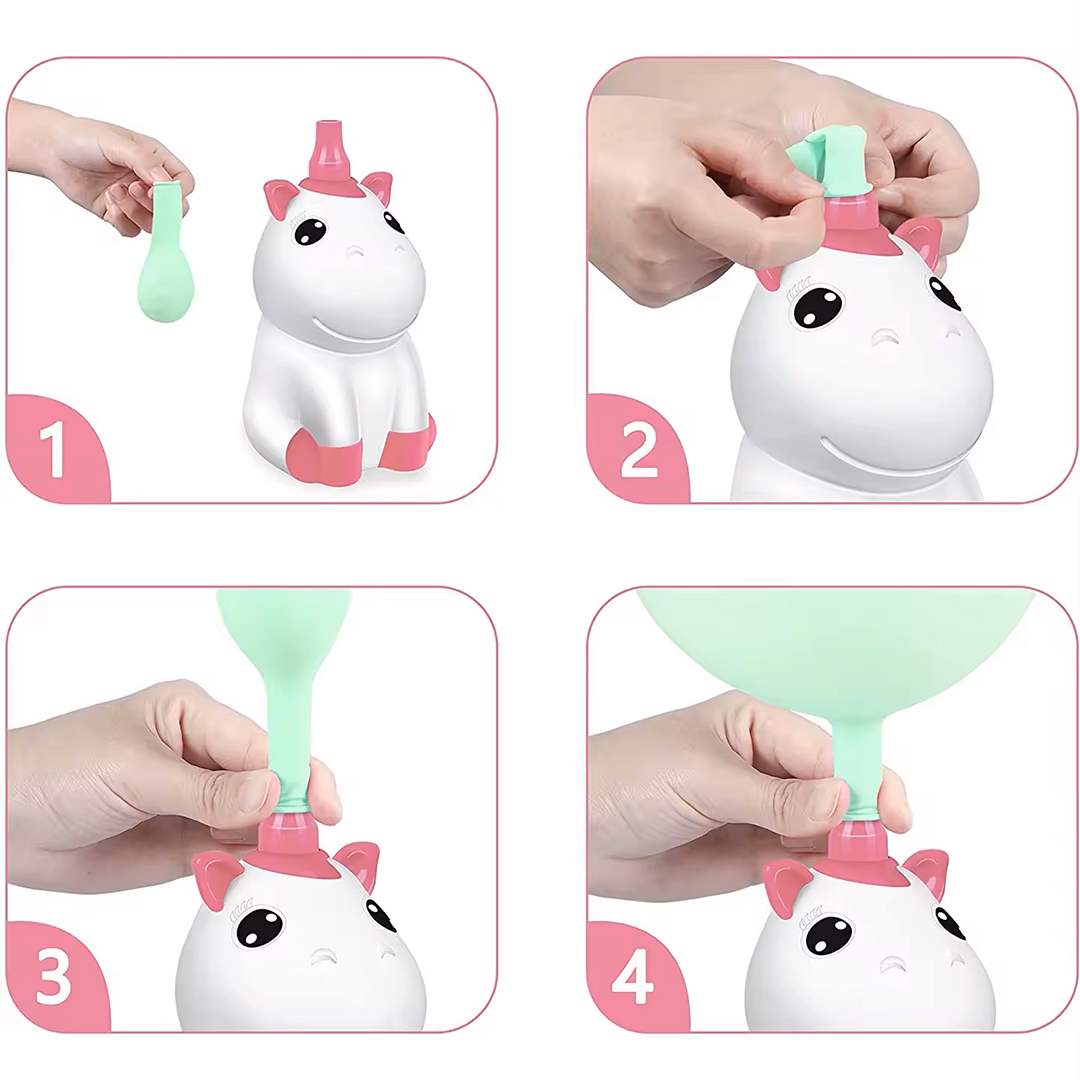 1

2

3

4