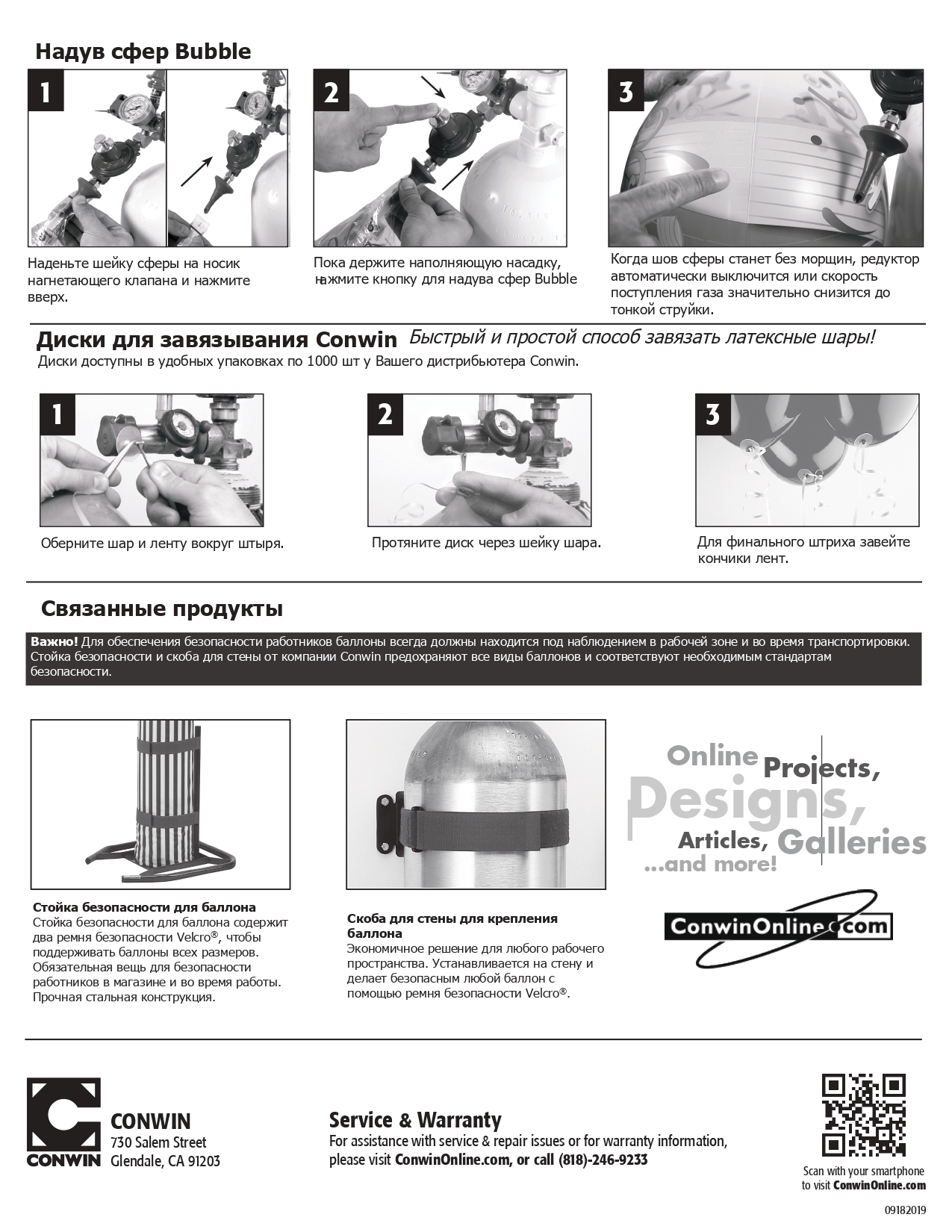 Надув сфер Bubble

1

Наденьте шейку сферы на носик нагнетающего клапана и нажмите вверх.

2

Пока держите наполняющую насадку, нажмите кнопку для надува сфер Bubble

3

Когда шов сферы станет без морщин, редуктор автоматически выключится или скорость поступления газа значительно снизится до тонкой струйки.

Диски для завязывания Conwin Быстрый и простой способ завязать латексные шары!
Диски доступны в удобных упаковках по 1000 шт у Вашего дистрибьютера Conwin.

1

Оберните шар и ленту вокруг штыря.

2

Протяните диск через шейку шара.

3

Для финального штриха завейте кончики лент.

Связанные продукты

Важно! Для обеспечения безопасности работников баллоны всегда должны находится под наблюдением в рабочей зоне и во время транспортировки. Стойка безопасности и скоба для стены от компании Conwin предохраняют все виды баллонов и соответствуют необходимым стандартам безопасности.

Стойка безопасности для баллона
Стойка безопасности для баллона содержит два ремня безопасности Velcro®, чтобы поддерживать баллоны всех размеров. Обязательная вещь для безопасности работников в магазине и во время работы. Прочная стальная конструкция.

Скоба для стены для крепления баллона
Экономичное решение для любого рабочего пространства. Устанавливается на стену и делает безопасным любой баллон с помощью ремня безопасности Velcro®.

Online Projects, Designs, Articles, Galleries ...and more!

ConwinOnline.com

CONWIN
CONWIN
730 Salem Street
Glendale, CA 91203

Service & Warranty
For assistance with service & repair issues or for warranty information, please visit ConwinOnline.com, or call (818)-246-9233

Scan with your smartphone to visit ConwinOnline.com

09182019